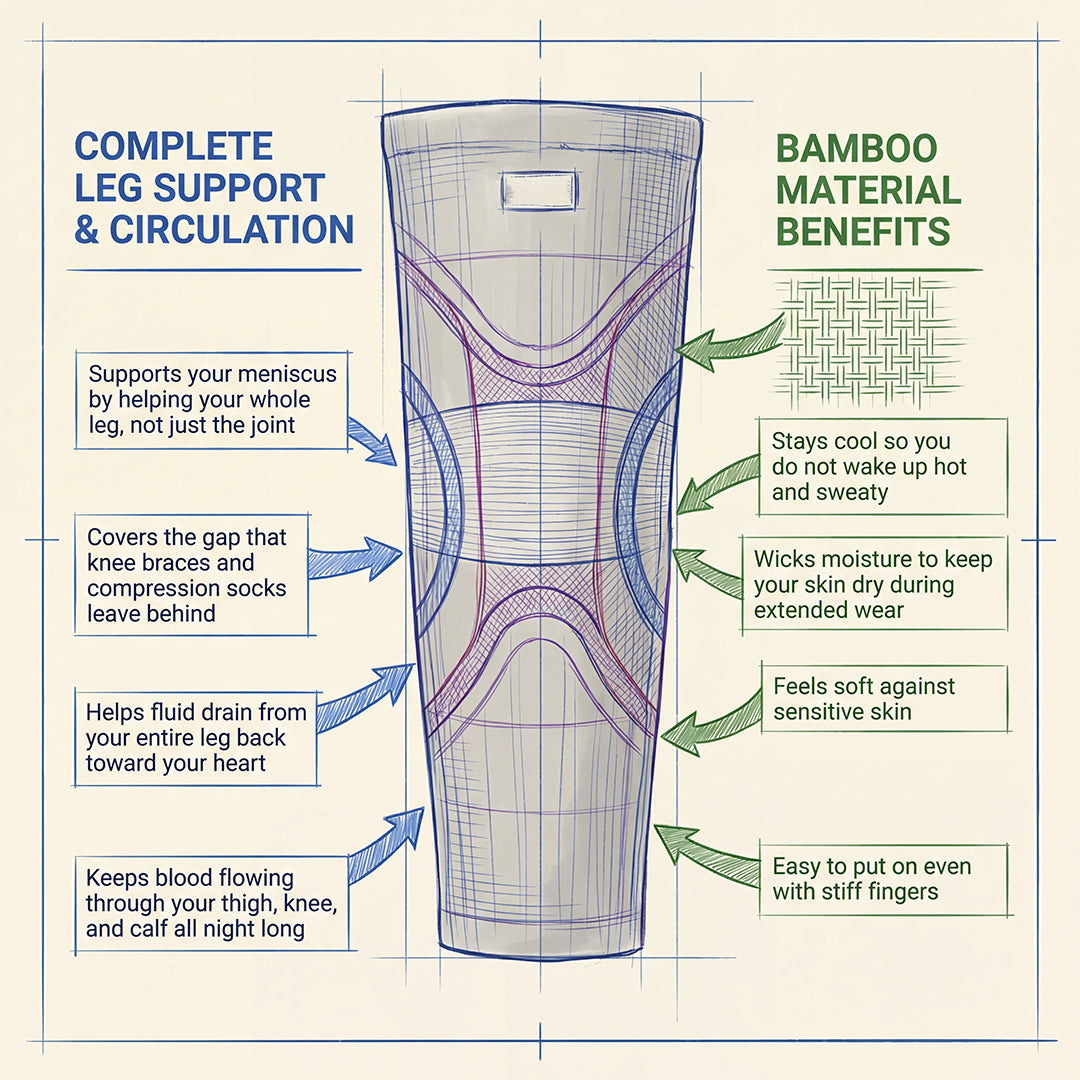 COMPLETE LEG SUPPORT & CIRCULATION

Supports your meniscus by helping your whole leg, not just the joint

Covers the gap that knee braces and compression socks leave behind

Helps fluid drain from your entire leg back toward your heart

Keeps blood flowing through your thigh, knee, and calf all night long

BAMBOO MATERIAL BENEFITS

Stays cool so you do not wake up hot and sweaty

Wicks moisture to keep your skin dry during extended wear

Feels soft against sensitive skin

Easy to put on even with stiff fingers